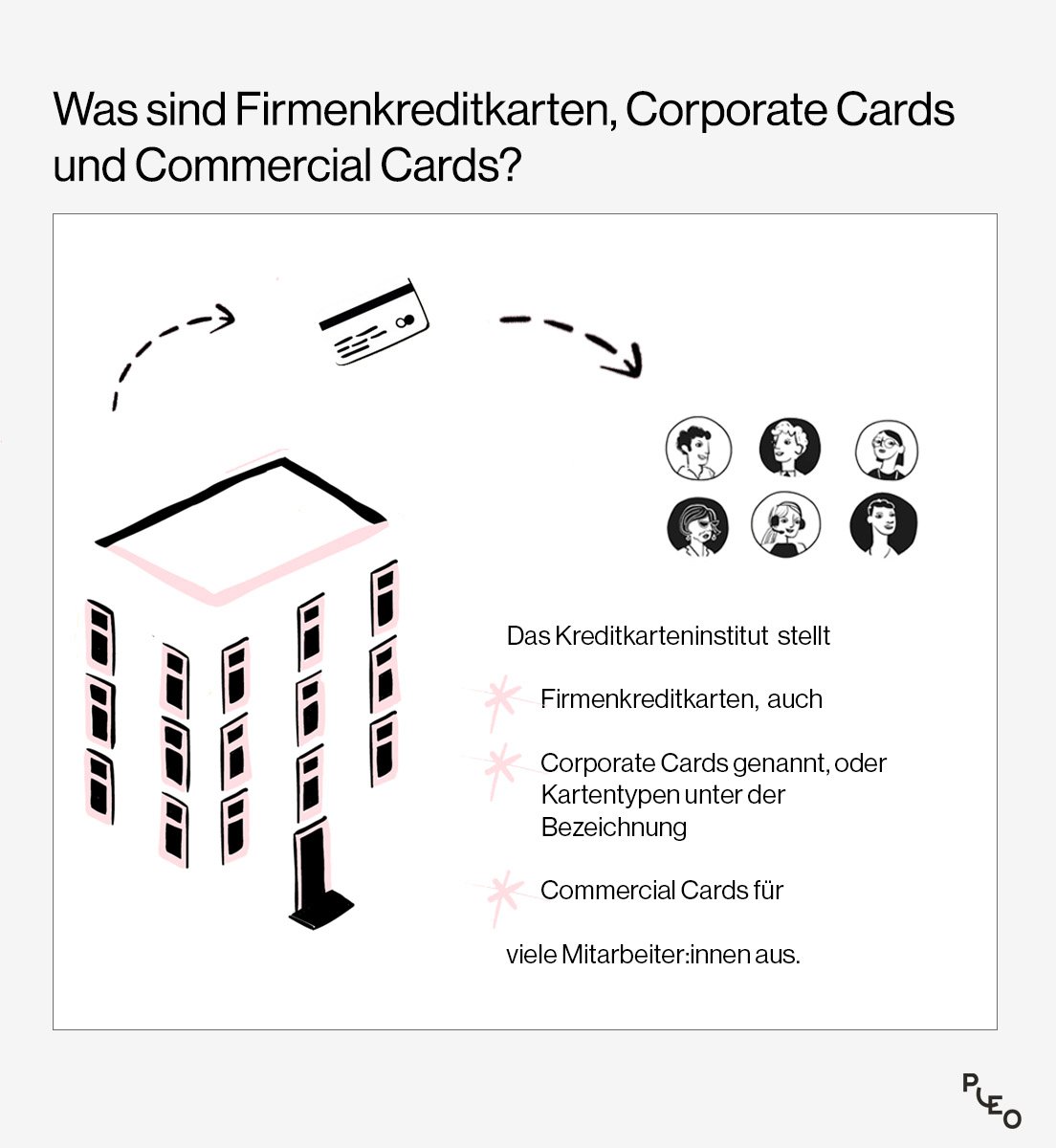 Was sind Firmenkreditkarten, Corporate Cards und Commercial Cards?

Das Kreditkarteninstitut stellt

Firmenkreditkarten, auch

Corporate Cards genannt, oder Kartentypen unter der Bezeichnung

Commercial Cards für

viele Mitarbeiter:innen aus.

PLEO