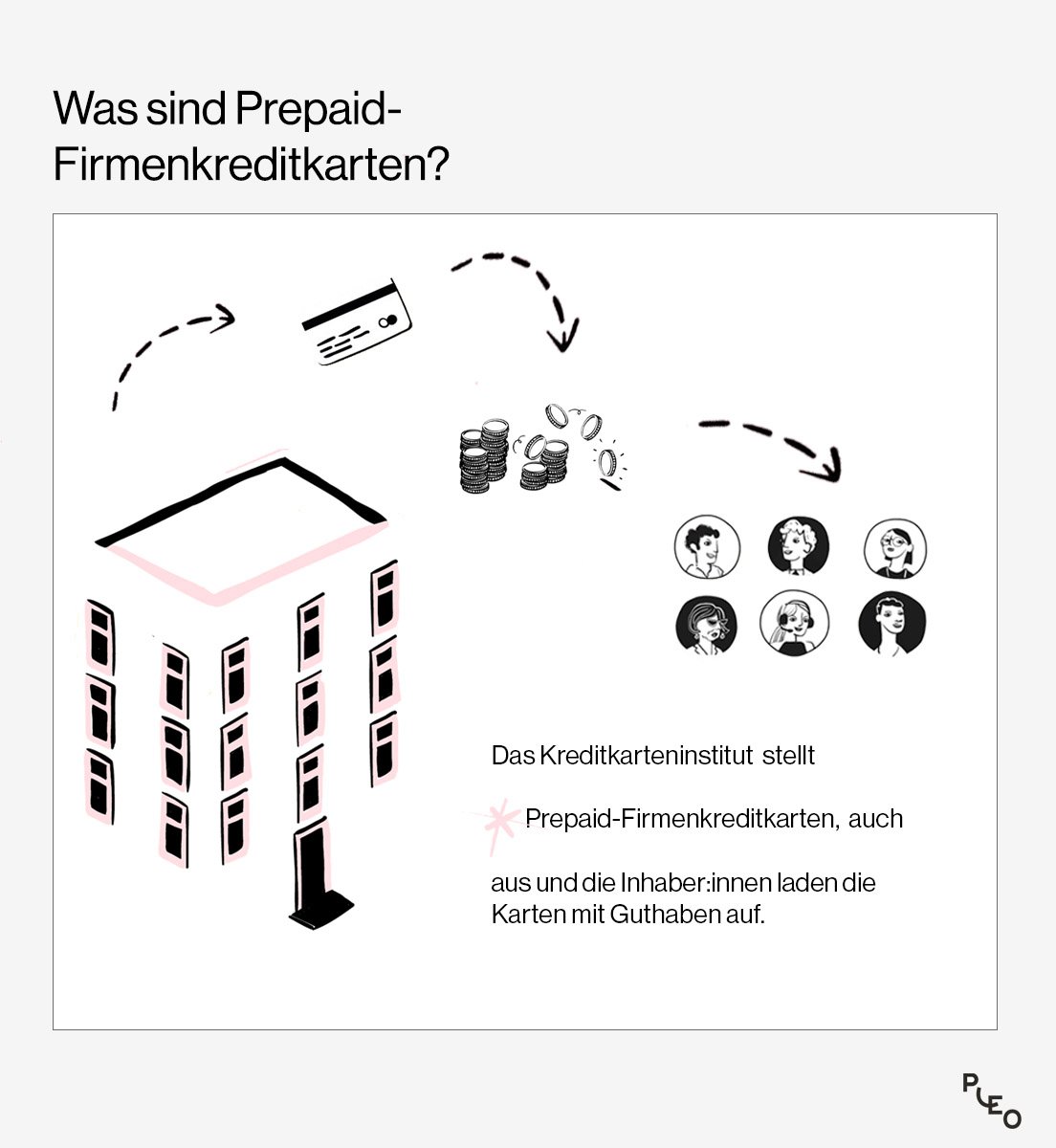 Was sind Prepaid-Firmenkreditkarten?

Das Kreditkarteninstitut stellt

Prepaid-Firmenkreditkarten, auch

aus und die Inhaber:innen laden die Karten mit Guthaben auf.

PLEO